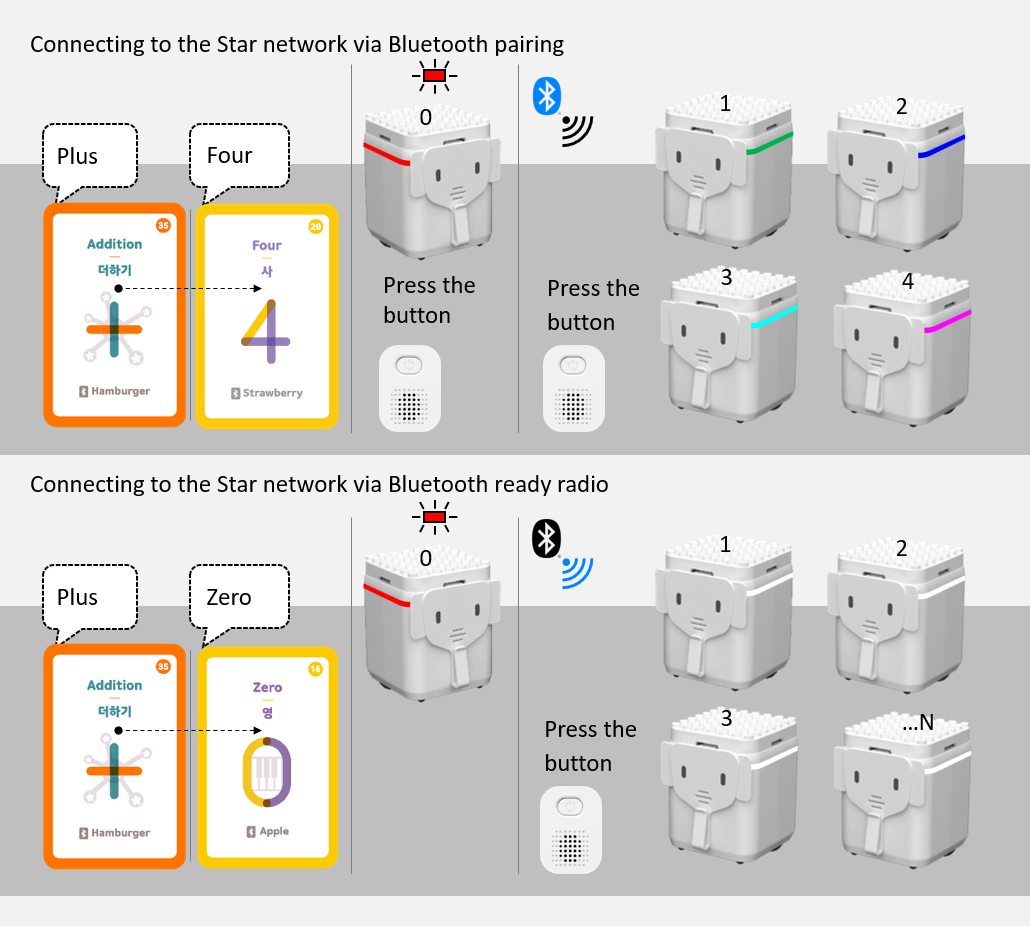 Connecting to the Star network via Bluetooth pairing

Plus

Four

35

Addition

더하기

Hamburger

20

Four

사

4

Strawberry

0

Press the button

Press the button

1

2

3

4

Connecting to the Star network via Bluetooth ready radio

Plus

Zero

35

Addition

더하기

Hamburger

16

Zero

영

Apple

0

Press the button

1

2

3

...N